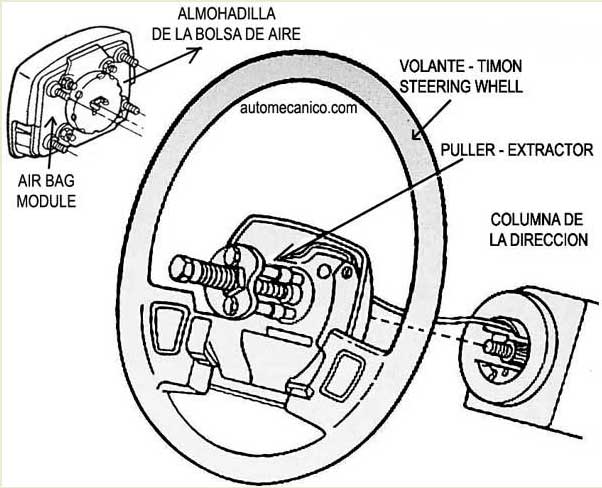 ALMOHADILLA
DE LA BOLSA DE AIRE

VOLANTE - TIMON
STEERING WHELL

automecanico.com

PULLER - EXTRACTOR

AIR BAG
MODULE

COLUMNA DE
LA DIRECCION