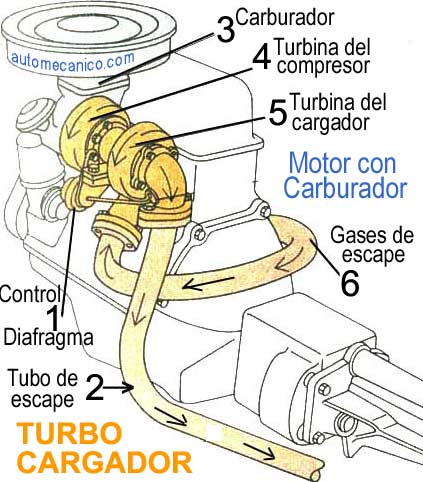 automecanico.com

3 Carburador

4 Turbina del compresor

5 Turbina del cargador

Motor con Carburador

Gases de escape

6

Control

1

Diafragma

Tubo de escape 2

TURBO CARGADOR