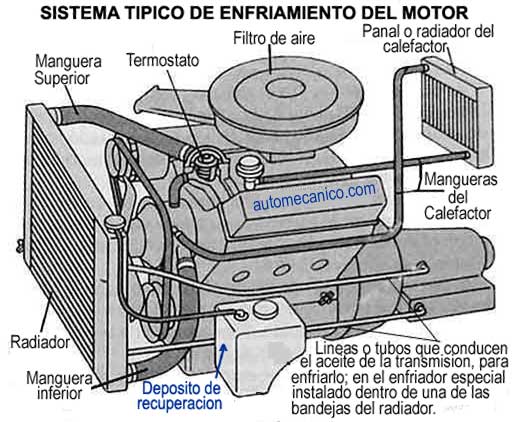 SISTEMA TIPICO DE ENFRIAMIENTO DEL MOTOR

Filtro de aire

Panal o radiador del calefactor

Manguera Superior

Termostato

Mangueras del Calefactor

automecanico.com

Radiador

Manguera inferior

Deposito de recuperacion

Lineas o tubos que conducen el aceite de la transmision, para enfriarlo; en el enfriador especial instalado dentro de una de las bandejas del radiador.