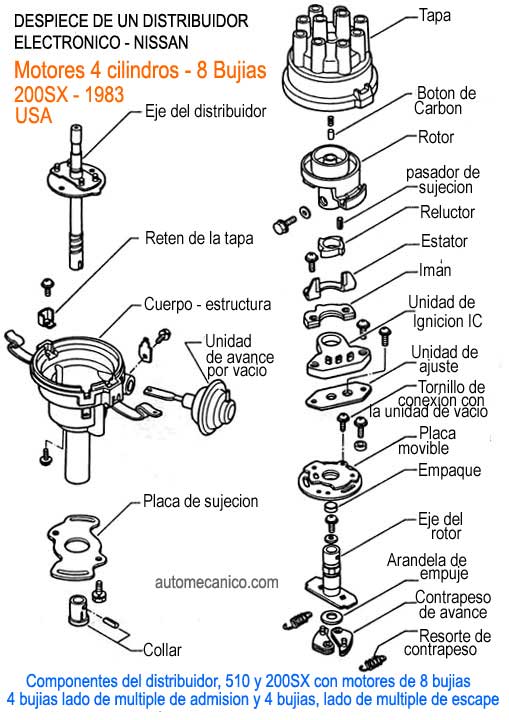 DESPIECE DE UN DISTRIBUIDOR ELECTRONICO - NISSAN

Motores 4 cilindros - 8 Bujias
200SX - 1983
USA

Eje del distribuidor

Reten de la tapa

Cuerpo - estructura

Unidad de avance por vacio

Placa de sujecion

automecanico.com

Collar

Tapa

Boton de Carbon

Rotor

pasador de sujecion

Reluctor

Estator

Iman

Unidad de Ignicion IC

Unidad de ajuste

Tornillo de conexion con la unidad de vacio

Placa movible

Empaque

Eje del rotor

Arandela de empuje

Contrapeso de avance

Resorte de contrapeso

Componentes del distribuidor, 510 y 200SX con motores de 8 bujias
4 bujias lado de multiple de admision y 4 bujias, lado de multiple de escape