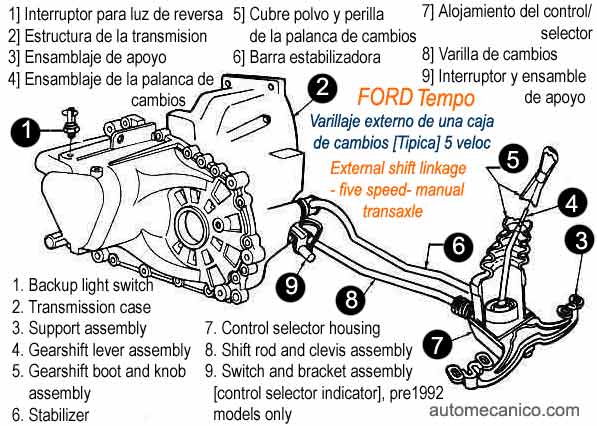 1] Interruptor para luz de reversa
2] Estructura de la transmision
3] Ensamblaje de apoyo
4] Ensamblaje de la palanca de cambios

5] Cubre polvo y perilla de la palanca de cambios
6] Barra estabilizadora

7] Alojamiento del control/ selector
8] Varilla de cambios
9] Interruptor y ensamble de apoyo

FORD Tempo
Varillaje externo de una caja de cambios [Tipica] 5 veloc
External shift linkage - five speed- manual transaxle

1
2
5
4
3
6
9
8
7

1. Backup light switch
2. Transmission case
3. Support assembly
4. Gearshift lever assembly
5. Gearshift boot and knob assembly
6. Stabilizer

7. Control selector housing
8. Shift rod and clevis assembly
9. Switch and bracket assembly [control selector indicator], pre1992 models only

automecanico.com