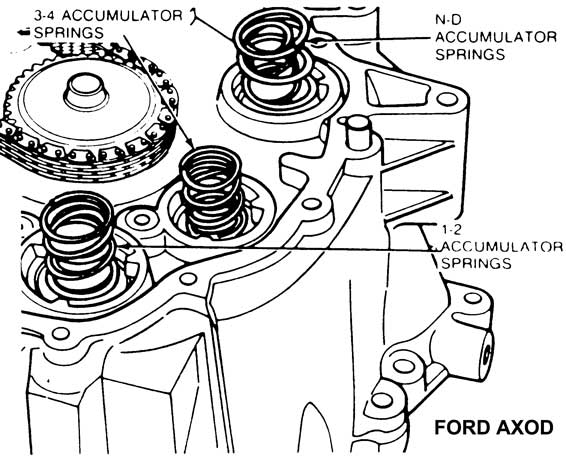 3-4 ACCUMULATOR SPRINGS

N-D ACCUMULATOR SPRINGS

1-2 ACCUMULATOR SPRINGS

FORD AXOD