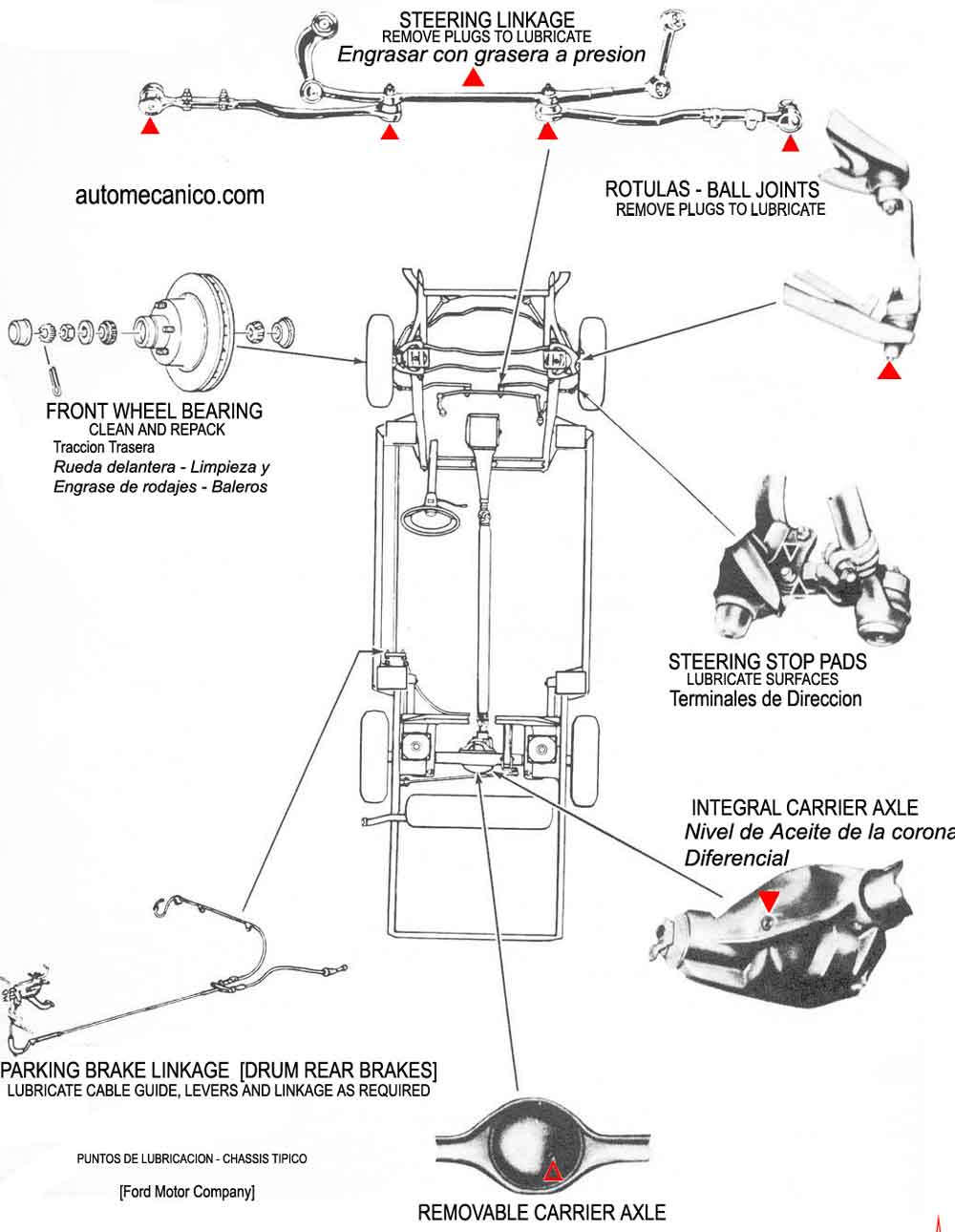 STEERING LINKAGE
REMOVE PLUGS TO LUBRICATE
Engrasar con grasera a presion

automecanico.com

ROTULAS - BALL JOINTS
REMOVE PLUGS TO LUBRICATE

FRONT WHEEL BEARING
CLEAN AND REPACK
Traccion Trasera
Rueda delantera - Limpieza y
Engrase de rodajes - Baleros

STEERING STOP PADS
LUBRICATE SURFACES
Terminales de Direccion

INTEGRAL CARRIER AXLE
Nivel de Aceite de la corona
Diferencial

PARKING BRAKE LINKAGE [DRUM REAR BRAKES]
LUBRICATE CABLE GUIDE, LEVERS AND LINKAGE AS REQUIRED

PUNTOS DE LUBRICACION - CHASSIS TIPICO

[Ford Motor Company]

REMOVABLE CARRIER AXLE