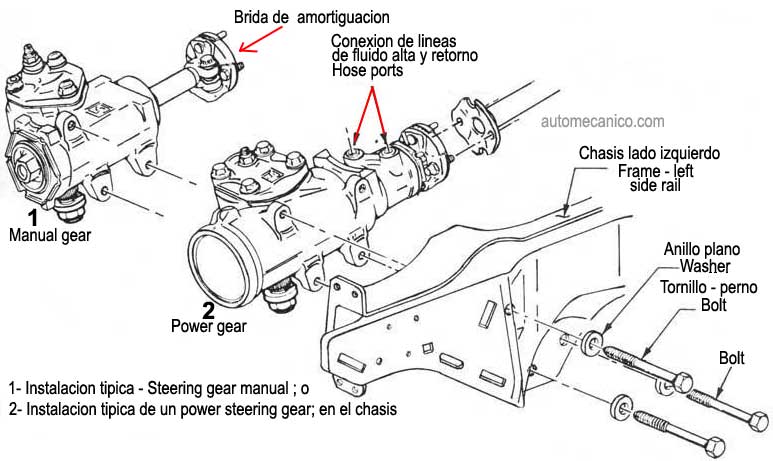 Brida de amortiguacion

Conexion de lineas de fluido alta y retorno Hose ports

automecanico.com

Chasis lado izquierdo Frame - left side rail

1 Manual gear

Anillo plano Washer

Tornillo - perno Bolt

2 Power gear

Bolt

1- Instalacion tipica - Steering gear manual ; o
2- Instalacion tipica de un power steering gear; en el chasis